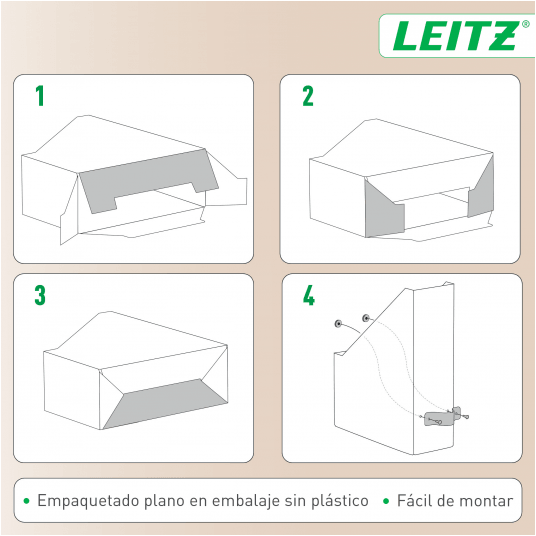 LEITZ®

1

2

3

4

• Empaquetado plano en embalaje sin plástico • Fácil de montar