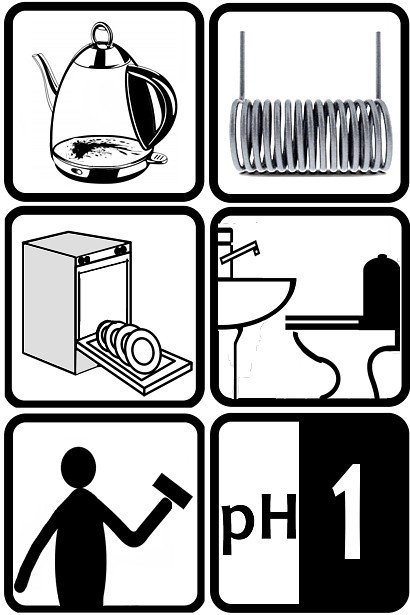 pH 1