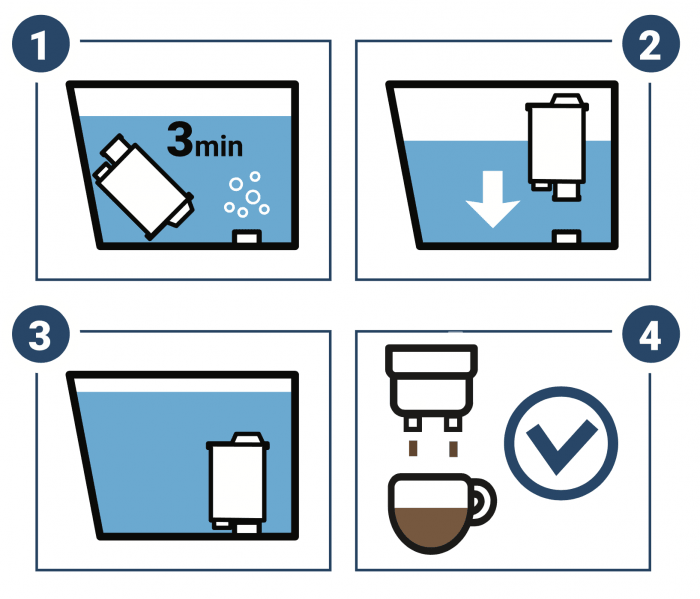 1

3min

2

3

4