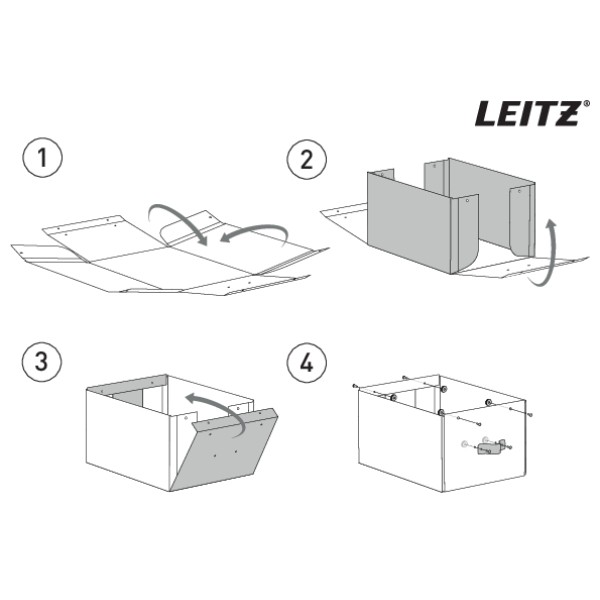 LEITZ®

1

2

3

4